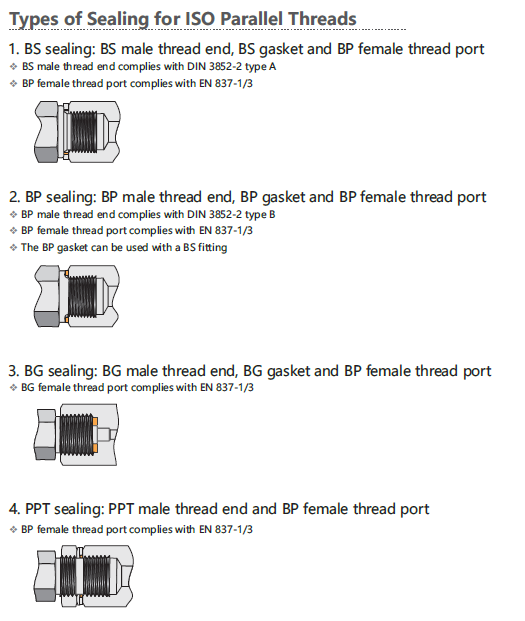 Types of Sealing for ISO Parallel Threads

1. BS sealing: BS male thread end, BS gasket and BP female thread port

❖ BS male thread end complies with DIN 3852-2 type A

❖ BP female thread port complies with EN 837-1/3

2. BP sealing: BP male thread end, BP gasket and BP female thread port

❖ BP male thread end complies with DIN 3852-2 type B

❖ BP female thread port complies with EN 837-1/3

❖ The BP gasket can be used with a BS fitting

3. BG sealing: BG male thread end, BG gasket and BP female thread port

❖ BG female thread port complies with EN 837-1/3

4. PPT sealing: PPT male thread end and BP female thread port

❖ BP female thread port complies with EN 837-1/3